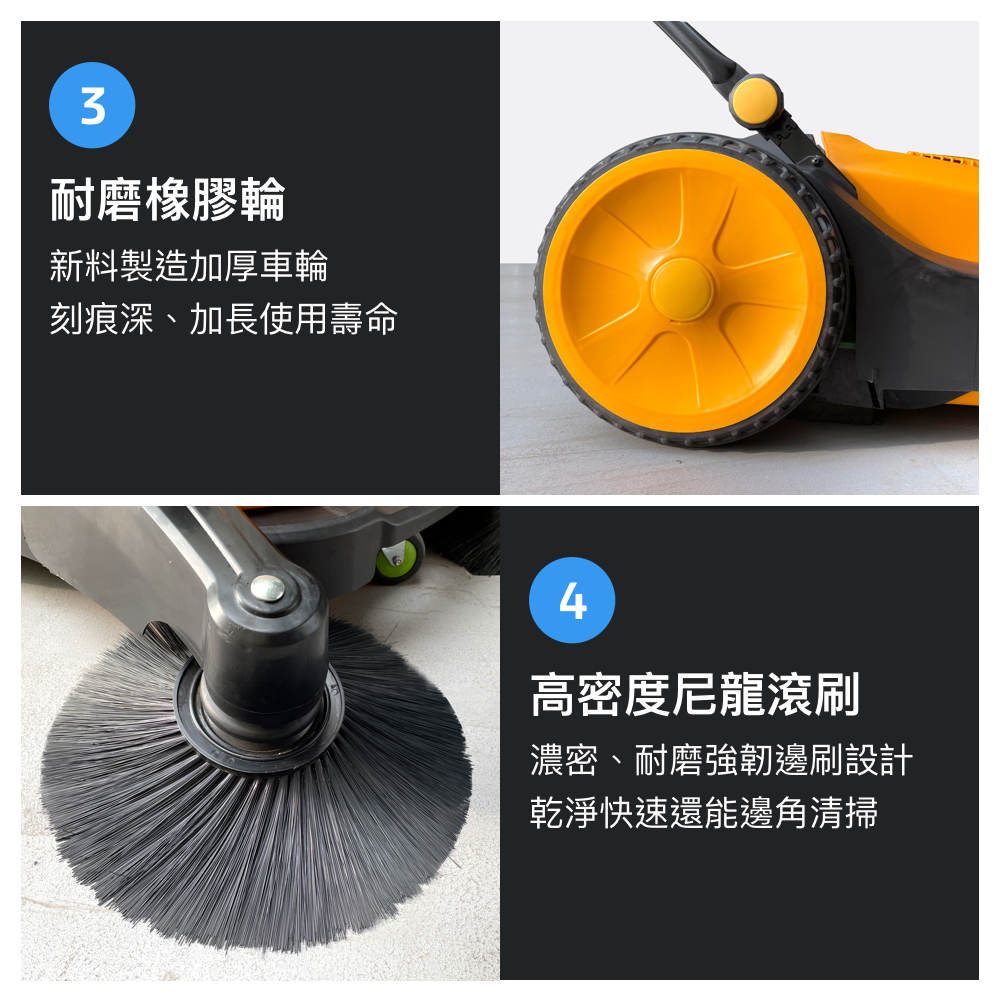 3

耐磨橡膠輪

新料製造加厚車輪
刻痕深、加長使用壽命

4

高密度尼龍滾刷

濃密、耐磨強韌邊刷設計
乾淨快速還能邊角清掃