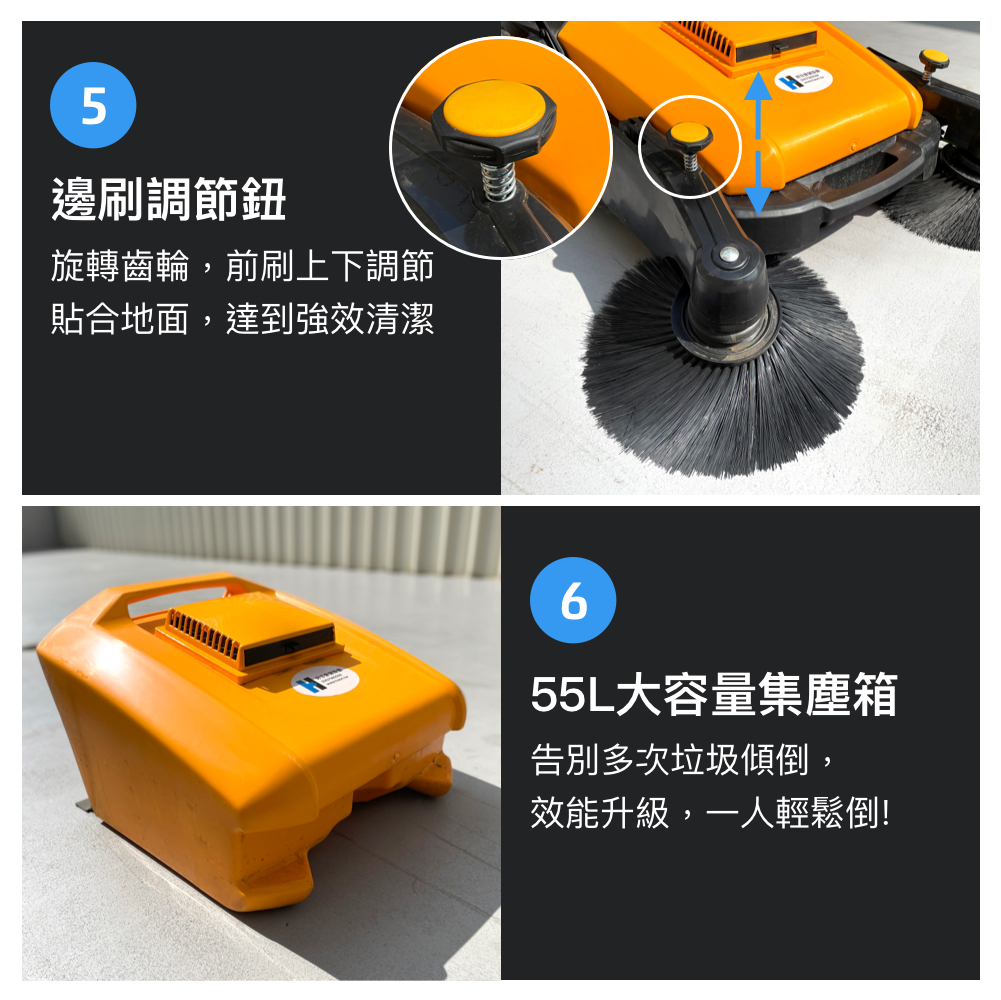 5

邊刷調節鈕

旋轉齒輪，前刷上下調節
貼合地面，達到強效清潔

6

55L大容量集塵箱

告別多次垃圾傾倒，
效能升級，一人輕鬆倒!